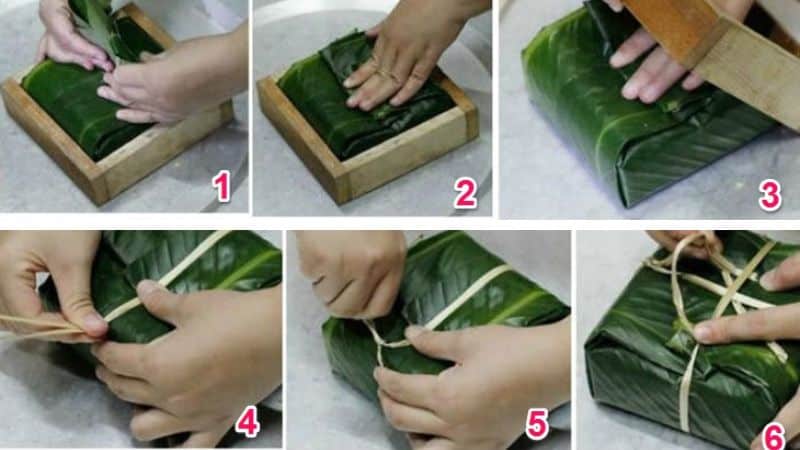 1
2
3
4
5
6